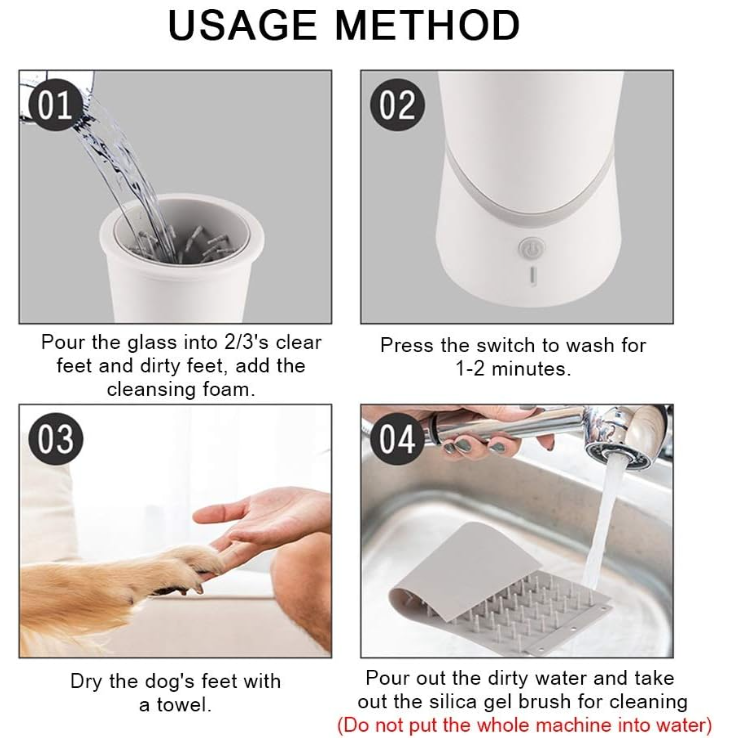 USAGE METHOD

01

Pour the glass into 2/3's clear feet and dirty feet, add the cleansing foam.

02

Press the switch to wash for 1-2 minutes.

03

Dry the dog's feet with a towel.

04

Pour out the dirty water and take out the silica gel brush for cleaning (Do not put the whole machine into water)