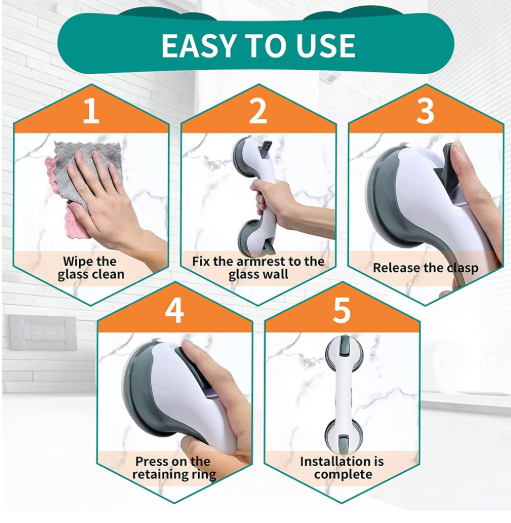 EASY TO USE

1

Wipe the glass clean

2

Fix the armrest to the glass wall

3

Release the clasp

4

Press on the retaining ring

5

Installation is complete